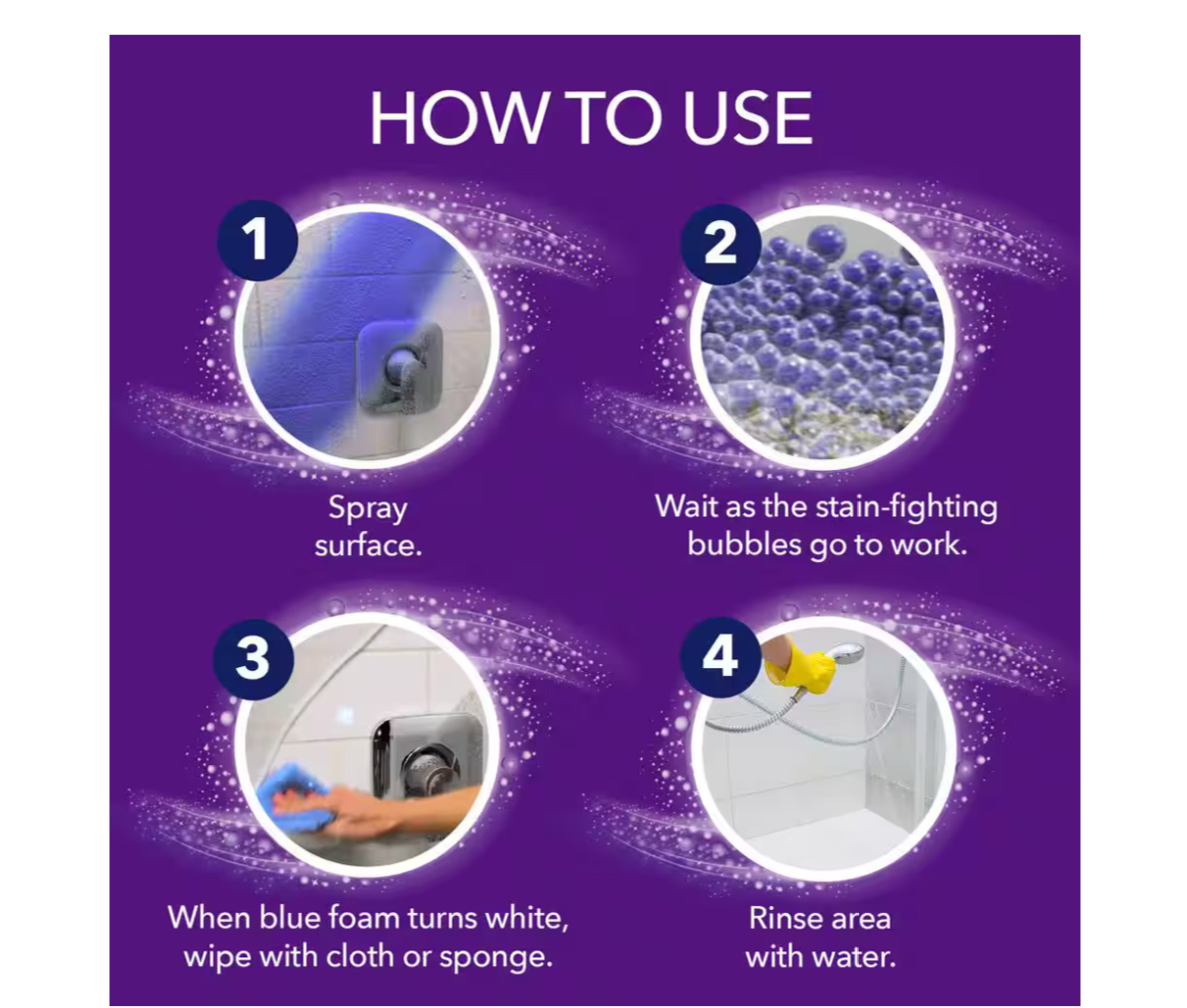 HOW TO USE

1

Spray surface.

2

Wait as the stain-fighting bubbles go to work.

3

When blue foam turns white, wipe with cloth or sponge.

4

Rinse area with water.